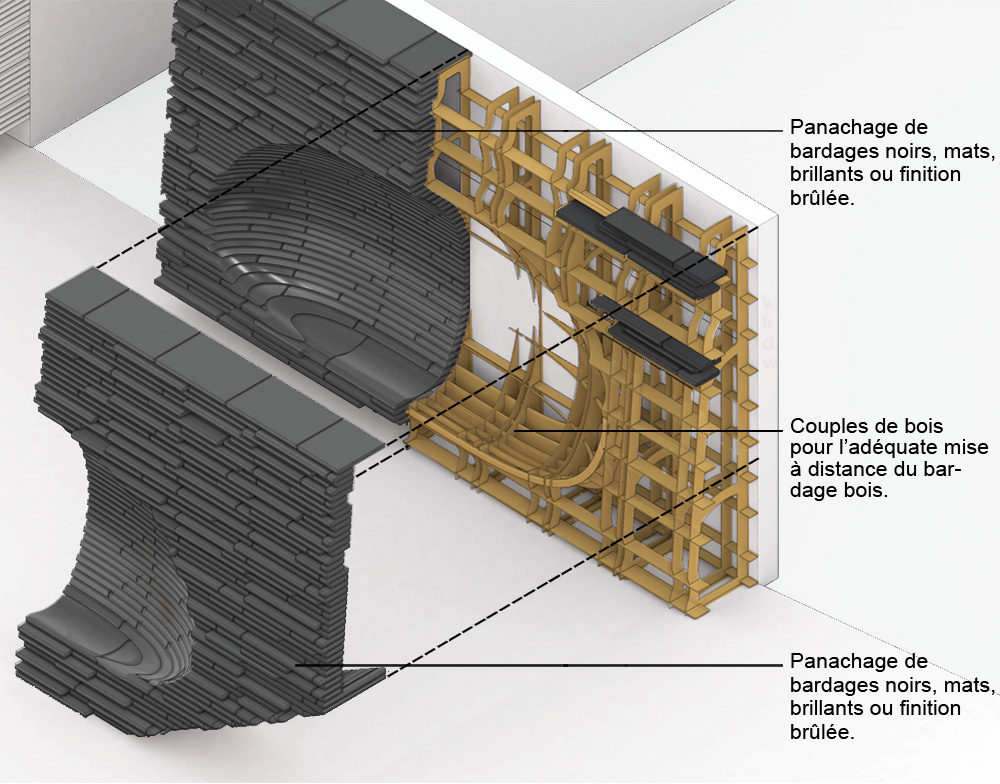 Panachage de bardages noirs, mats, brillants ou finition brûlée.

Couples de bois pour l'adéquate mise à distance du bardage bois.

Panachage de bardages noirs, mats, brillants ou finition brûlée.